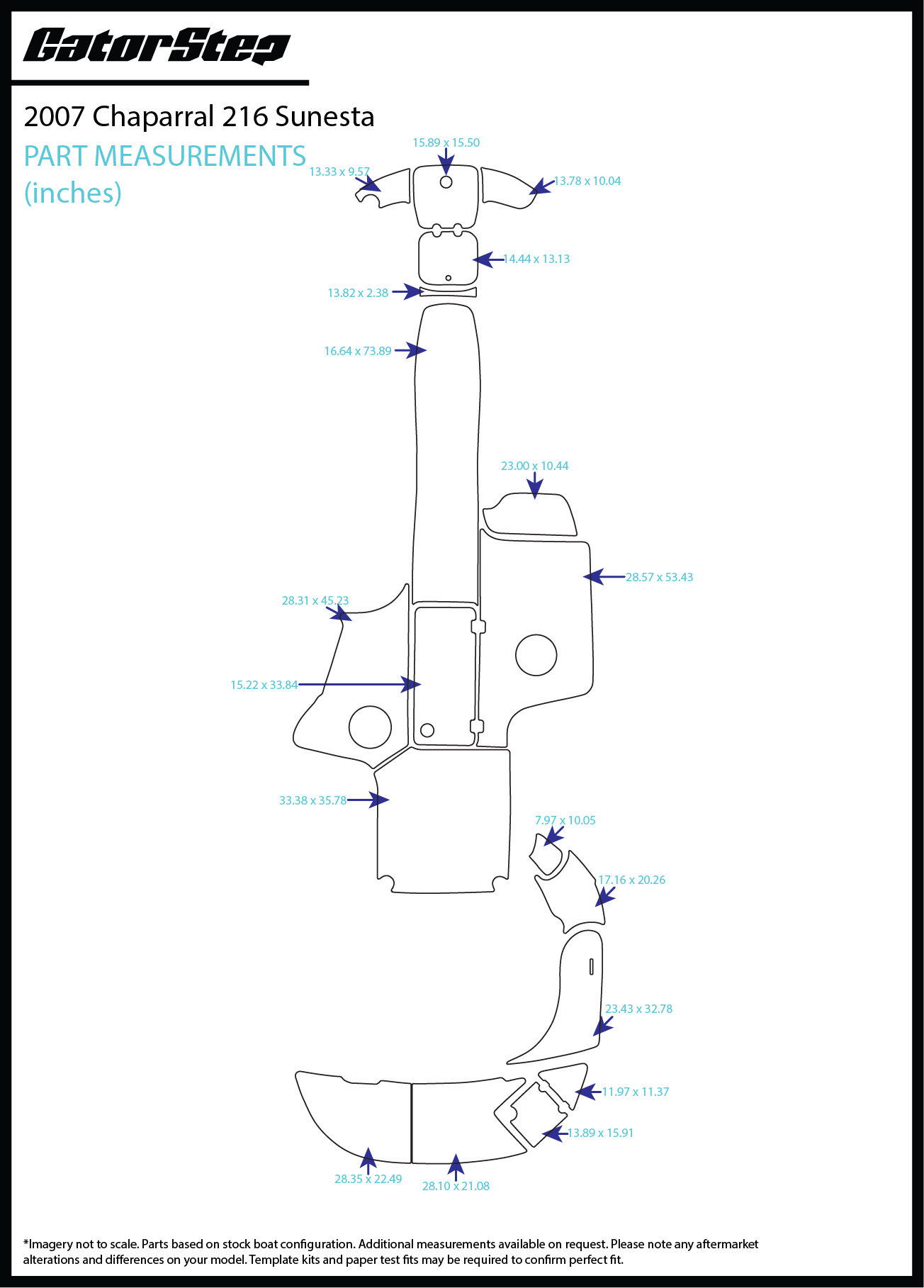 GatorStep

2007 Chaparral 216 Sunesta

PART MEASUREMENTS
(inches)

15.89 x 15.50

13.33 x 9.57

13.78 x 10.04

14.44 x 13.13

13.82 x 2.38

16.64 x 73.89

23.00 x 10.44

28.57 x 53.43

28.31 x 45.23

15.22 x 33.84

33.38 x 35.78

7.97 x 10.05

17.16 x 20.26

23.43 x 32.78

11.97 x 11.37

13.89 x 15.91

28.35 x 22.49

28.10 x 21.08

*Imagery not to scale. Parts based on stock boat configuration. Additional measurements available on request. Please note any aftermarket alterations and differences on your model. Template kits and paper test fits may be required to confirm perfect fit.