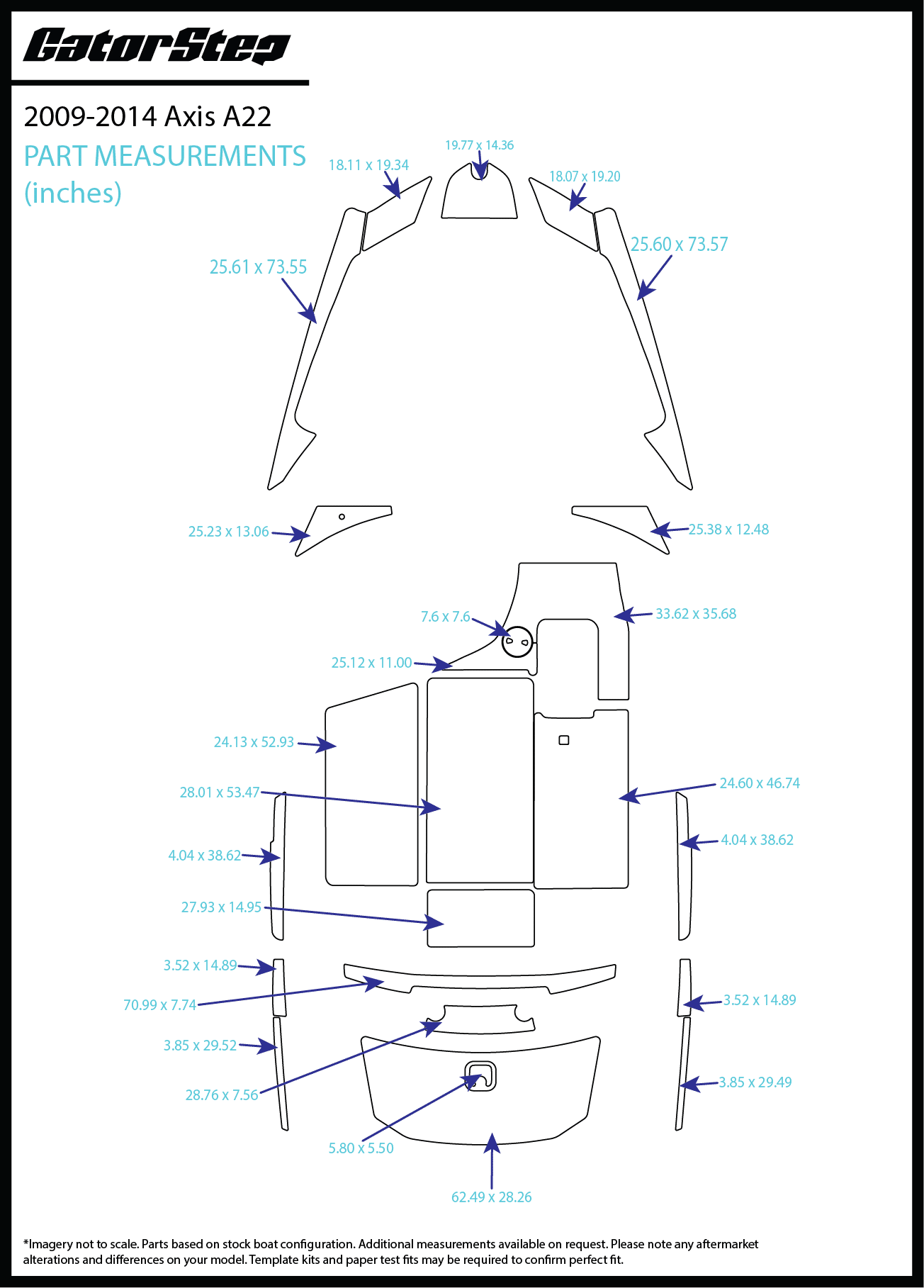 GatorStep

2009-2014 Axis A22

PART MEASUREMENTS (inches)

19.77 x 14.36

18.11 x 19.34

18.07 x 19.20

25.61 x 73.55

25.60 x 73.57

25.23 x 13.06

25.38 x 12.48

7.6 x 7.6

33.62 x 35.68

25.12 x 11.00

24.13 x 52.93

28.01 x 53.47

24.60 x 46.74

4.04 x 38.62

4.04 x 38.62

27.93 x 14.95

3.52 x 14.89

70.99 x 7.74

3.52 x 14.89

3.85 x 29.52

28.76 x 7.56

3.85 x 29.49

5.80 x 5.50

62.49 x 28.26

*Imagery not to scale. Parts based on stock boat configuration. Additional measurements available on request. Please note any aftermarket alterations and differences on your model. Template kits and paper test fits may be required to confirm perfect fit.