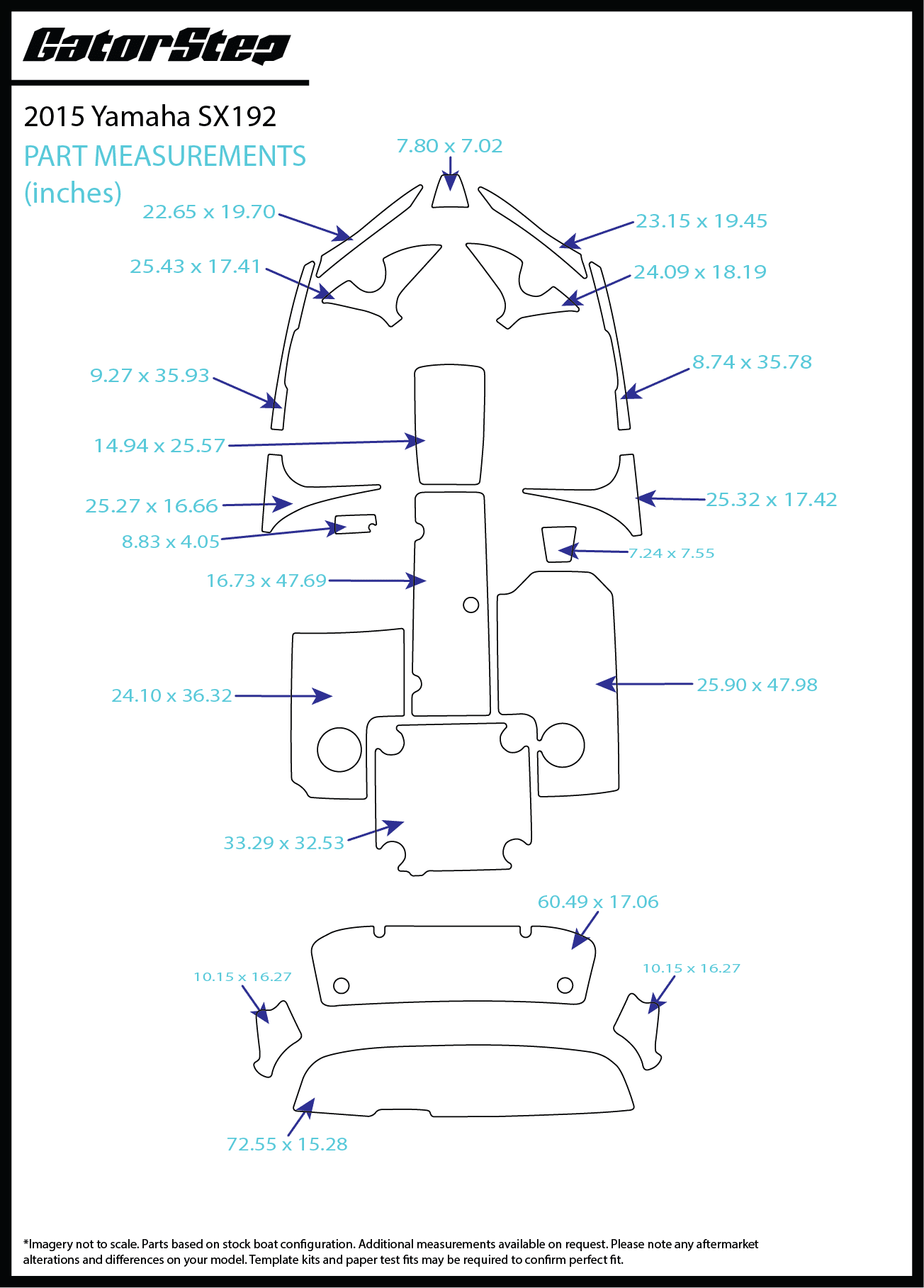 GatorStep

2015 Yamaha SX192

PART MEASUREMENTS (inches)

7.80 x 7.02

22.65 x 19.70

23.15 x 19.45

25.43 x 17.41

24.09 x 18.19

9.27 x 35.93

8.74 x 35.78

14.94 x 25.57

25.27 x 16.66

25.32 x 17.42

8.83 x 4.05

7.24 x 7.55

16.73 x 47.69

24.10 x 36.32

25.90 x 47.98

33.29 x 32.53

60.49 x 17.06

10.15 x 16.27

10.15 x 16.27

72.55 x 15.28

*Imagery not to scale. Parts based on stock boat configuration. Additional measurements available on request. Please note any aftermarket alterations and differences on your model. Template kits and paper test fits may be required to confirm perfect fit.