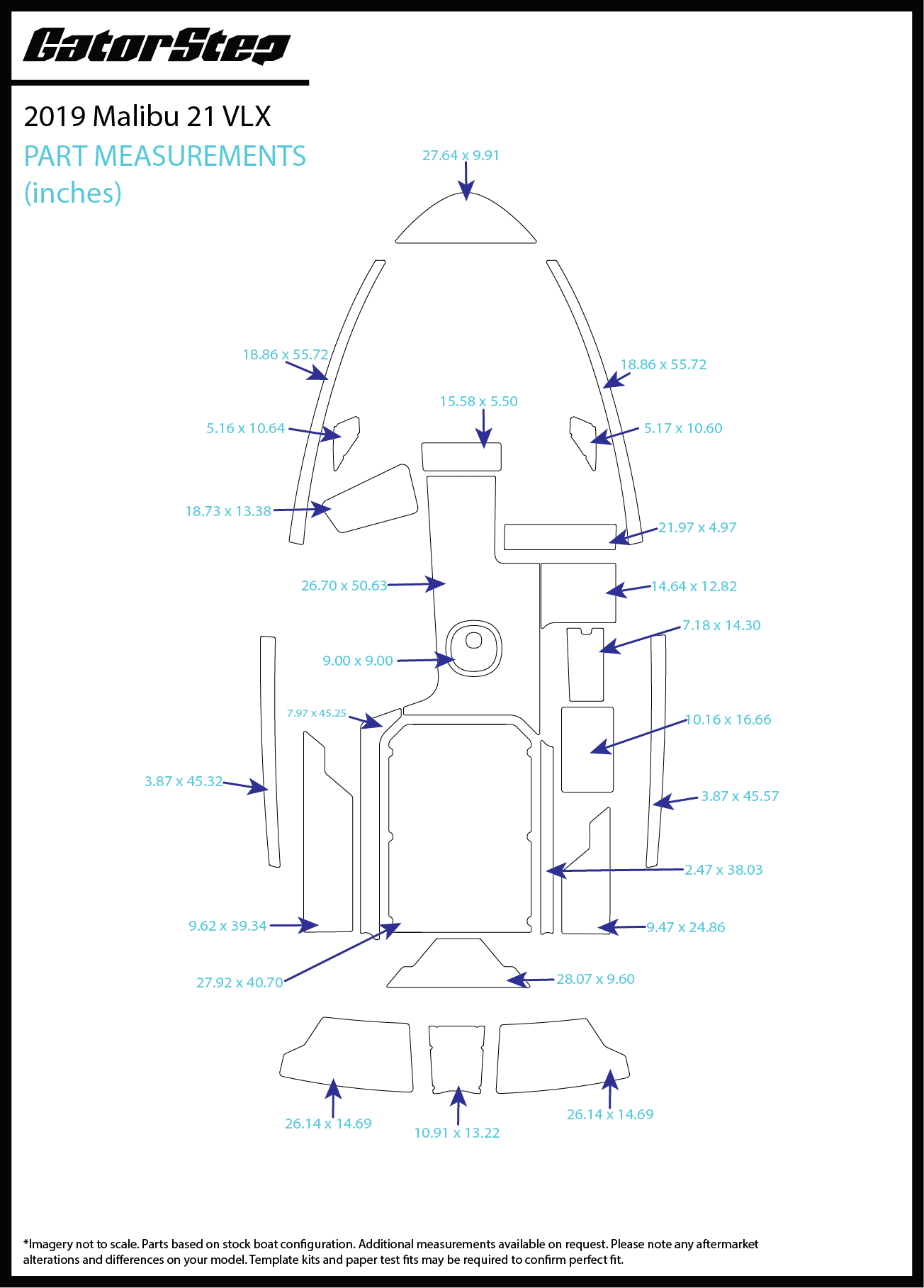 GatorStep

2019 Malibu 21 VLX

PART MEASUREMENTS (inches)

27.64 x 9.91

18.86 x 55.72

18.86 x 55.72

15.58 x 5.50

5.16 x 10.64

5.17 x 10.60

18.73 x 13.38

21.97 x 4.97

26.70 x 50.63

14.64 x 12.82

7.18 x 14.30

9.00 x 9.00

7.97 x 45.25

10.16 x 16.66

3.87 x 45.32

3.87 x 45.57

2.47 x 38.03

9.62 x 39.34

9.47 x 24.86

27.92 x 40.70

28.07 x 9.60

26.14 x 14.69

10.91 x 13.22

26.14 x 14.69

*Imagery not to scale. Parts based on stock boat configuration. Additional measurements available on request. Please note any aftermarket alterations and differences on your model. Template kits and paper test fits may be required to confirm perfect fit.