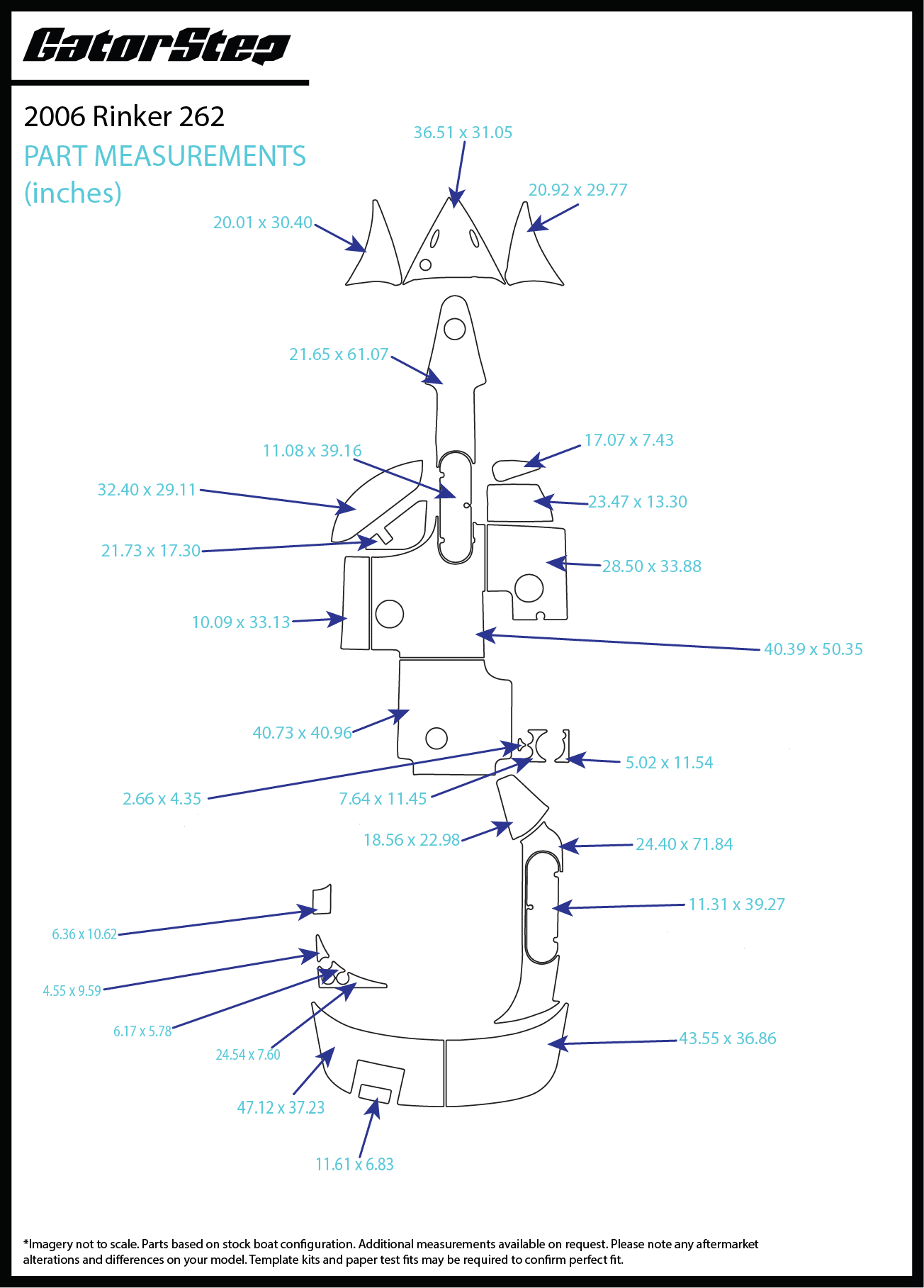 GatorStep

2006 Rinker 262

PART MEASUREMENTS (inches)

36.51 x 31.05

20.92 x 29.77

20.01 x 30.40

21.65 x 61.07

17.07 x 7.43

11.08 x 39.16

32.40 x 29.11

23.47 x 13.30

21.73 x 17.30

28.50 x 33.88

10.09 x 33.13

40.39 x 50.35

40.73 x 40.96

5.02 x 11.54

2.66 x 4.35

7.64 x 11.45

18.56 x 22.98

24.40 x 71.84

11.31 x 39.27

6.36 x 10.62

4.55 x 9.59

6.17 x 5.78

24.54 x 7.60

43.55 x 36.86

47.12 x 37.23

11.61 x 6.83

*Imagery not to scale. Parts based on stock boat configuration. Additional measurements available on request. Please note any aftermarket alterations and differences on your model. Template kits and paper test fits may be required to confirm perfect fit.