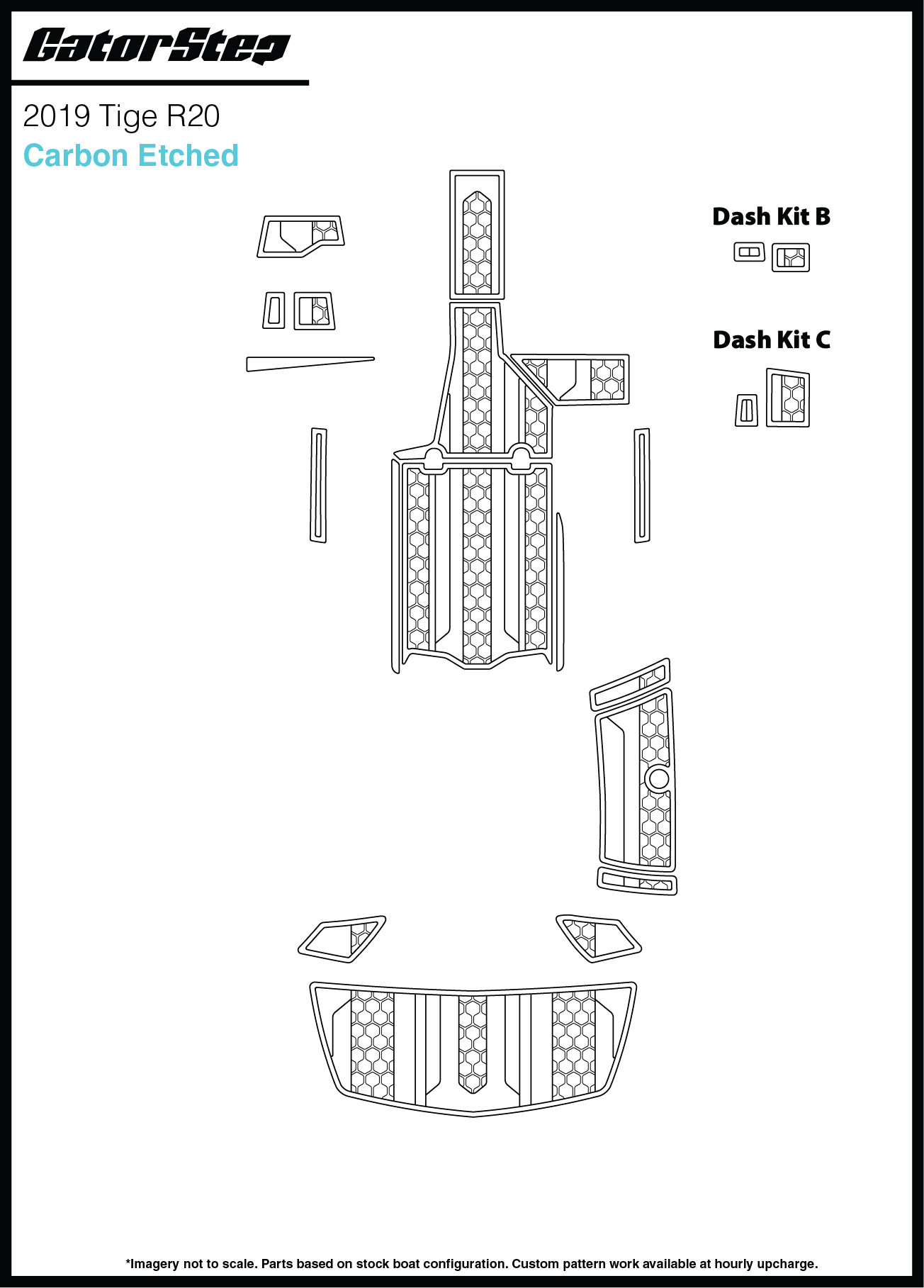 GatorStep

2019 Tige R20

Carbon Etched

Dash Kit B

Dash Kit C

*Imagery not to scale. Parts based on stock boat configuration. Custom pattern work available at hourly upcharge.