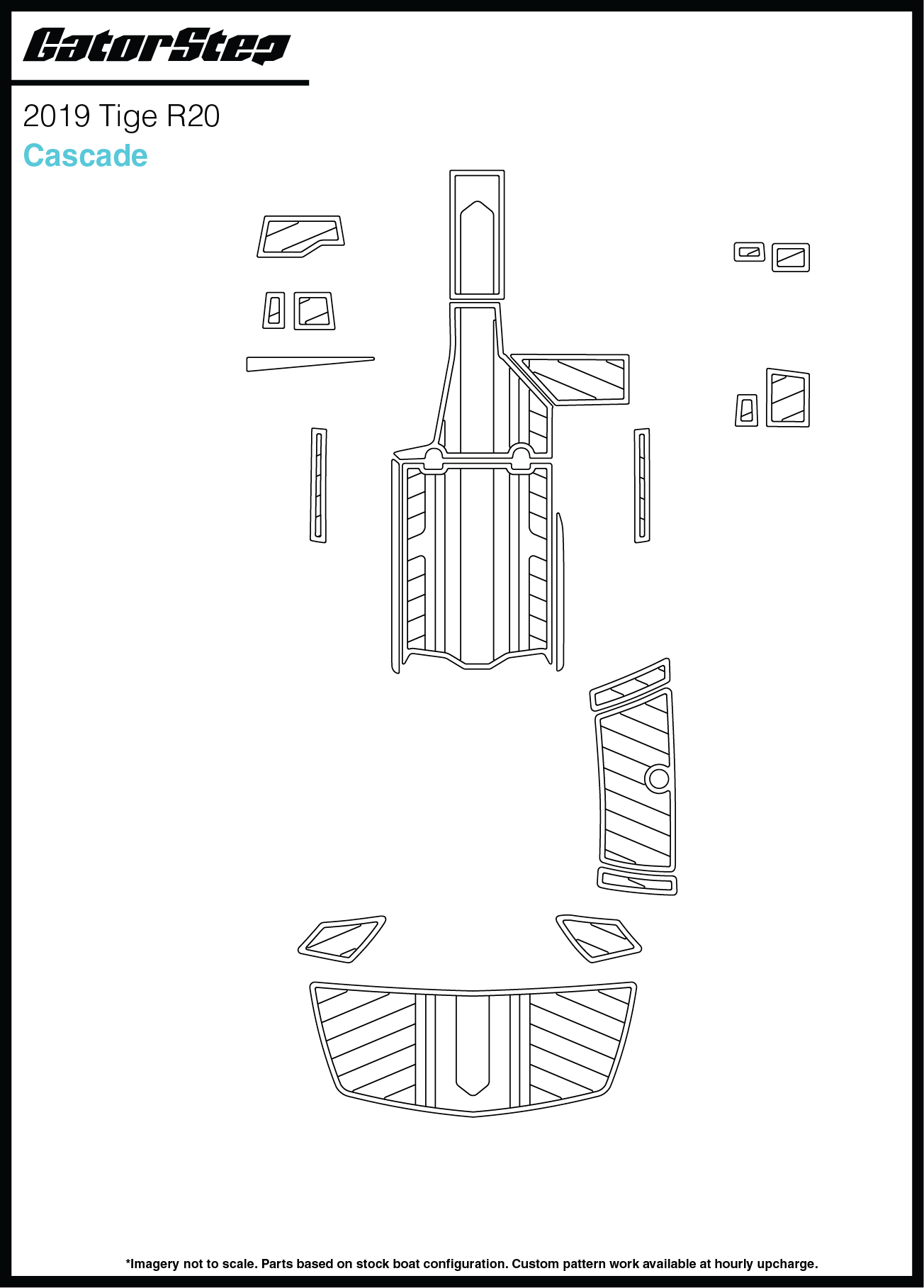 GatorStep

2019 Tige R20
Cascade

*Imagery not to scale. Parts based on stock boat configuration. Custom pattern work available at hourly upcharge.