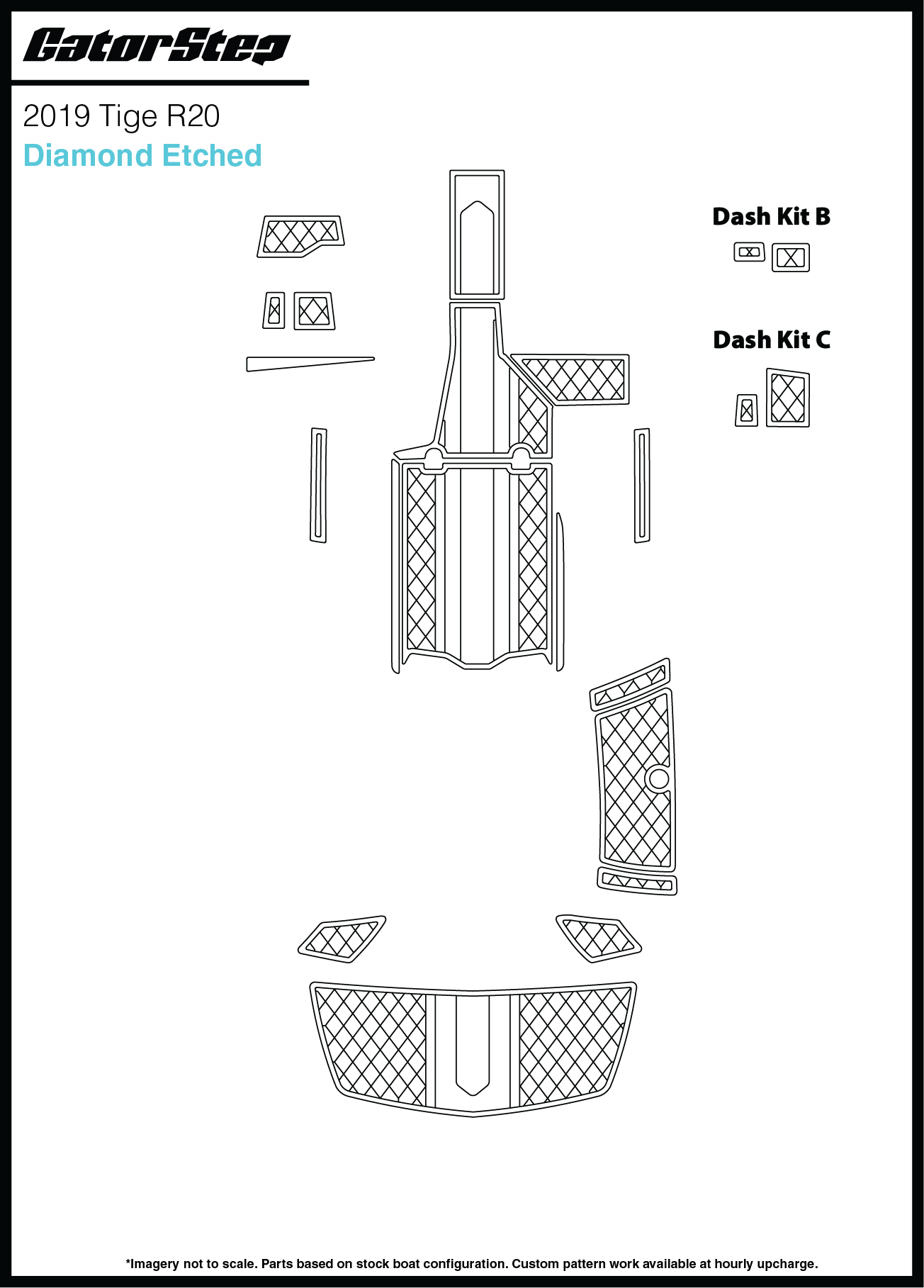 GatorStep

2019 Tige R20

Diamond Etched

Dash Kit B

Dash Kit C

*Imagery not to scale. Parts based on stock boat configuration. Custom pattern work available at hourly upcharge.