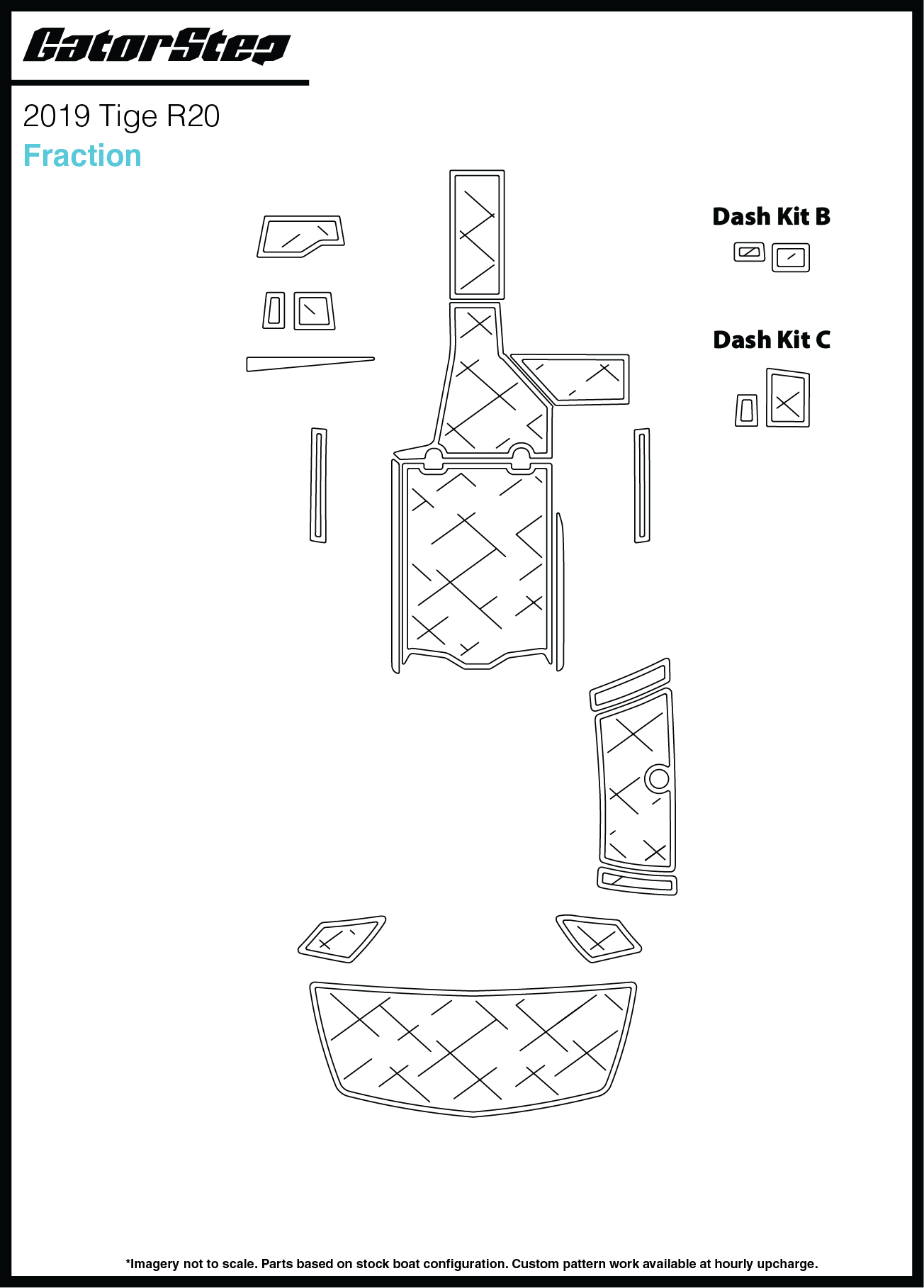 GatorStep

2019 Tige R20

Fraction

Dash Kit B

Dash Kit C

*Imagery not to scale. Parts based on stock boat configuration. Custom pattern work available at hourly upcharge.