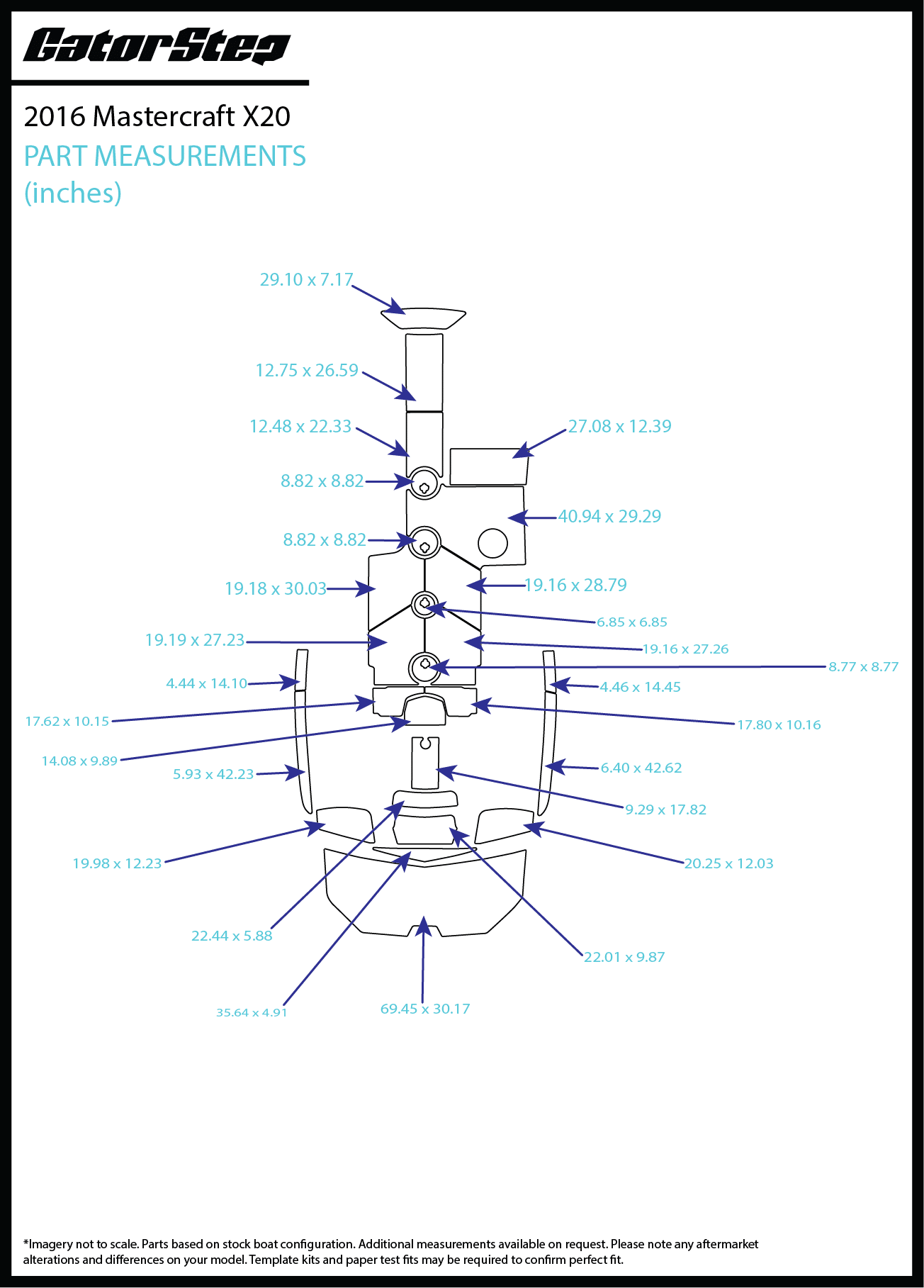 GatorStep

2016 Mastercraft X20

PART MEASUREMENTS (inches)

29.10 x 7.17

12.75 x 26.59

12.48 x 22.33

27.08 x 12.39

8.82 x 8.82

40.94 x 29.29

8.82 x 8.82

19.18 x 30.03

19.16 x 28.79

6.85 x 6.85

19.19 x 27.23

19.16 x 27.26

8.77 x 8.77

4.44 x 14.10

4.46 x 14.45

17.62 x 10.15

17.80 x 10.16

14.08 x 9.89

5.93 x 42.23

6.40 x 42.62

9.29 x 17.82

19.98 x 12.23

20.25 x 12.03

22.44 x 5.88

22.01 x 9.87

35.64 x 4.91

69.45 x 30.17

*Imagery not to scale. Parts based on stock boat configuration. Additional measurements available on request. Please note any aftermarket alterations and differences on your model. Template kits and paper test fits may be required to confirm perfect fit.