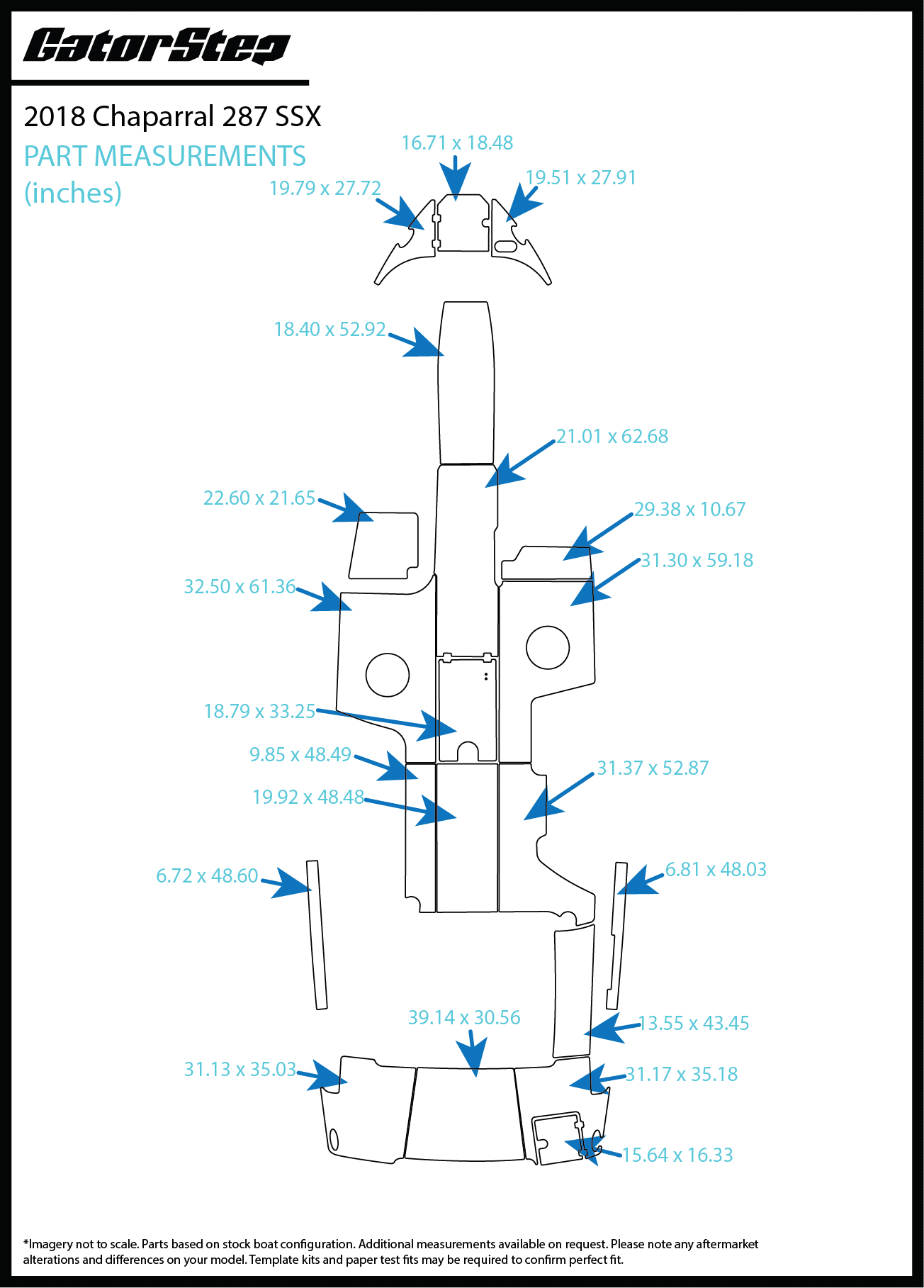 GatorStep

2018 Chaparral 287 SSX

PART MEASUREMENTS (inches)

16.71 x 18.48

19.79 x 27.72

19.51 x 27.91

18.40 x 52.92

21.01 x 62.68

22.60 x 21.65

29.38 x 10.67

31.30 x 59.18

32.50 x 61.36

18.79 x 33.25

9.85 x 48.49

31.37 x 52.87

19.92 x 48.48

6.72 x 48.60

6.81 x 48.03

39.14 x 30.56

13.55 x 43.45

31.13 x 35.03

31.17 x 35.18

15.64 x 16.33

*Imagery not to scale. Parts based on stock boat configuration. Additional measurements available on request. Please note any aftermarket alterations and differences on your model. Template kits and paper test fits may be required to confirm perfect fit.